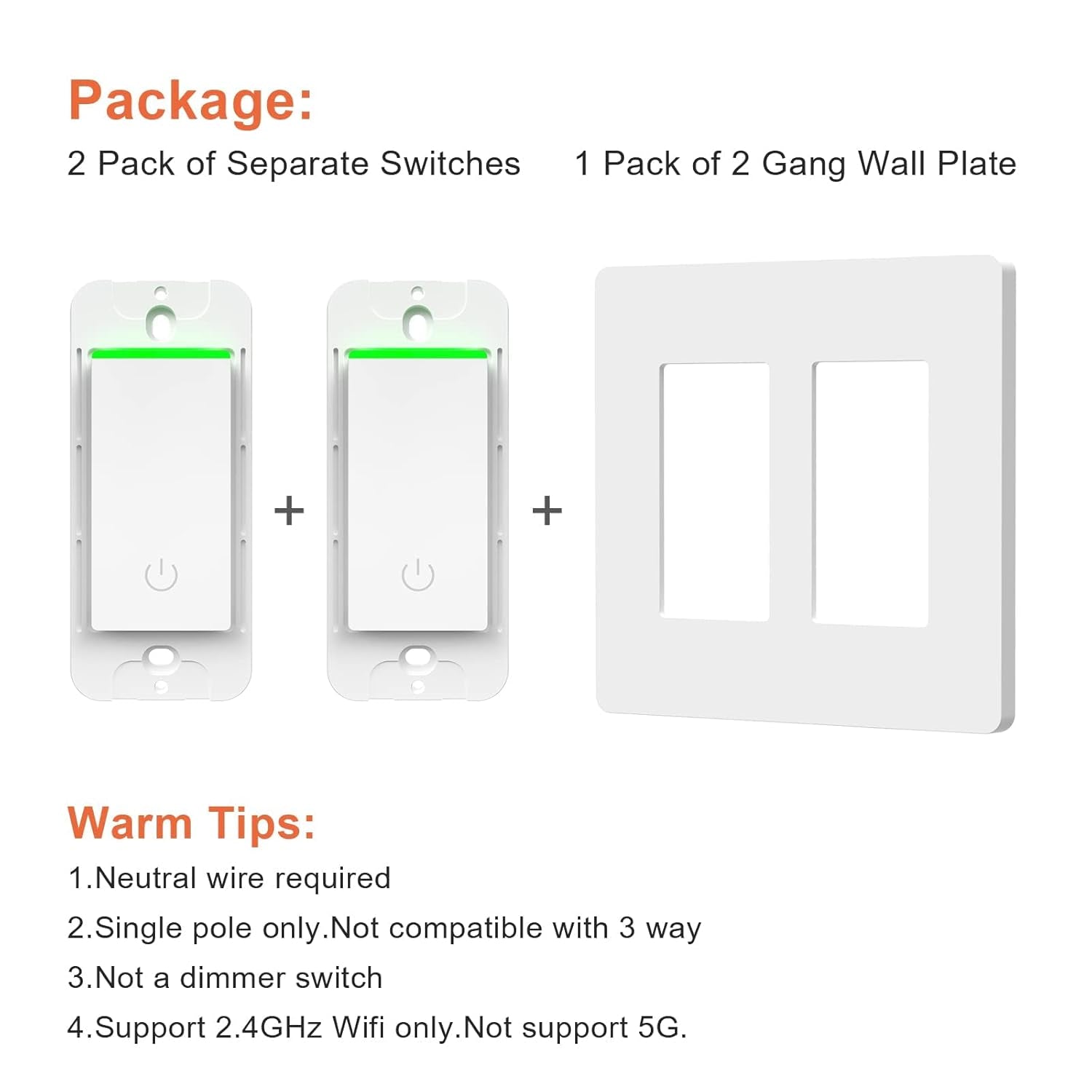 Package:

2 Pack of Separate Switches

1 Pack of 2 Gang Wall Plate

+

+

Warm Tips:

1.Neutral wire required

2.Single pole only.Not compatible with 3 way

3.Not a dimmer switch

4.Support 2.4GHz Wifi only.Not support 5G.