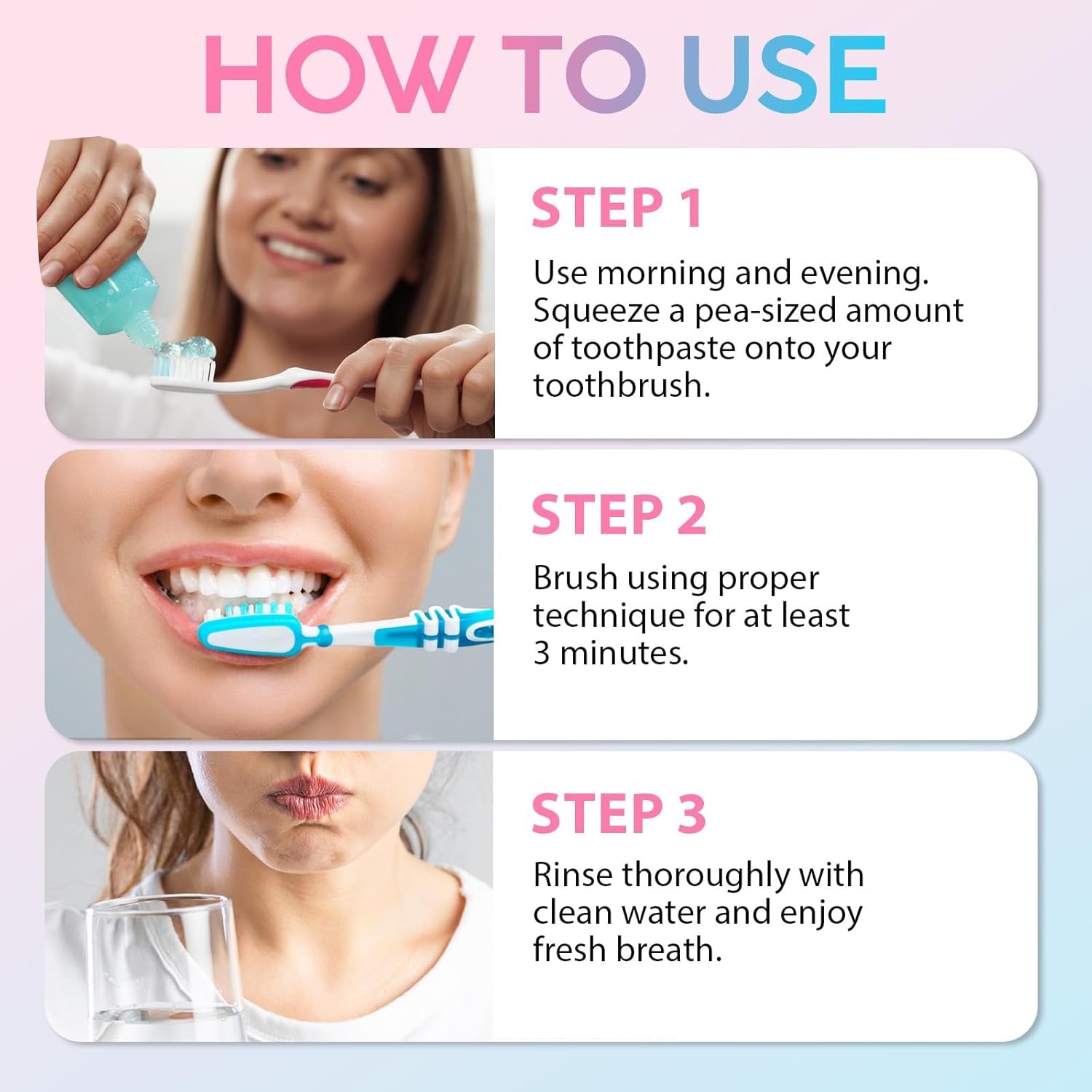 HOW TO USE

STEP 1

Use morning and evening. Squeeze a pea-sized amount of toothpaste onto your toothbrush.

STEP 2

Brush using proper technique for at least 3 minutes.

STEP 3

Rinse thoroughly with clean water and enjoy fresh breath.