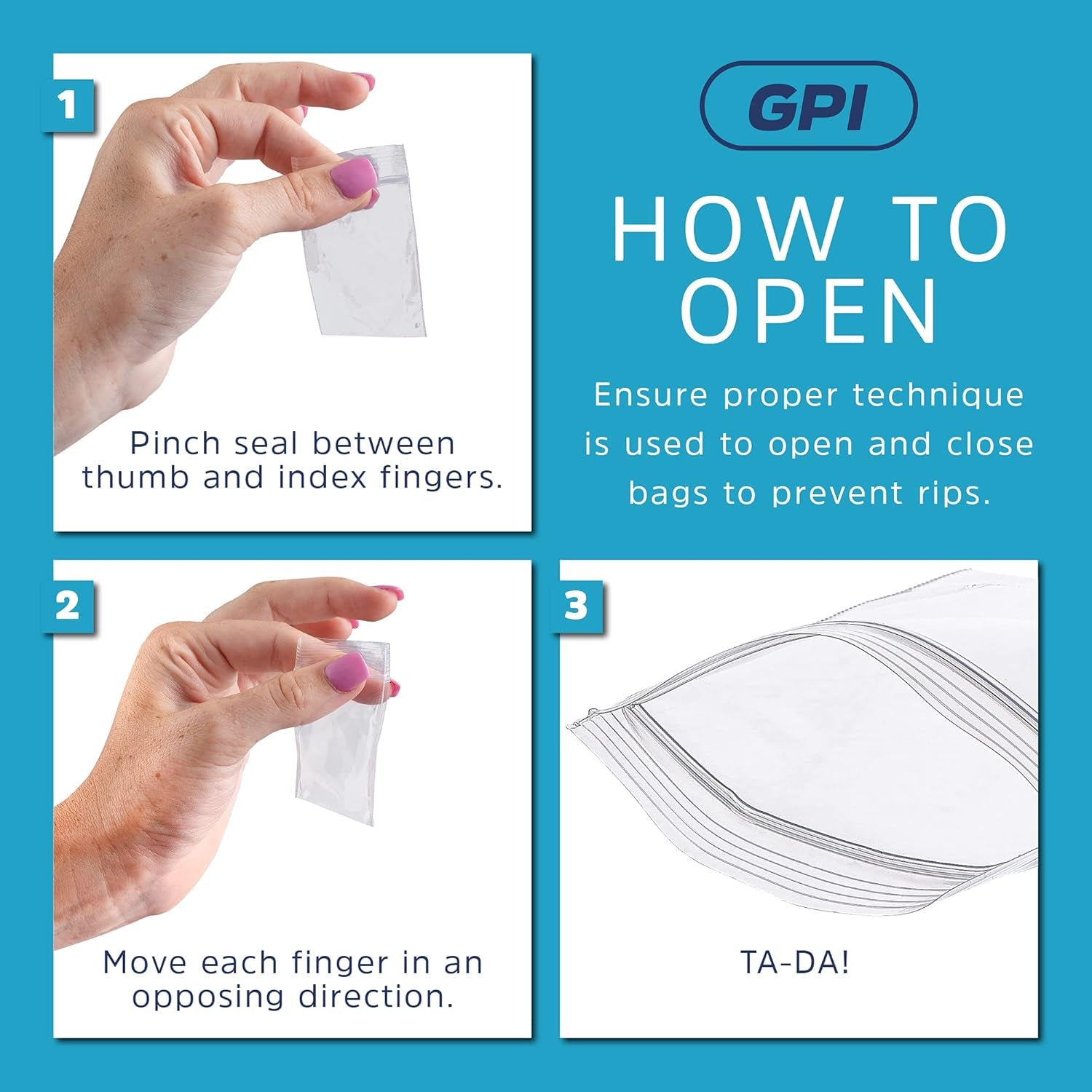 1

Pinch seal between thumb and index fingers.

GPI

HOW TO OPEN

Ensure proper technique is used to open and close bags to prevent rips.

2

Move each finger in an opposing direction.

3

TA-DA!