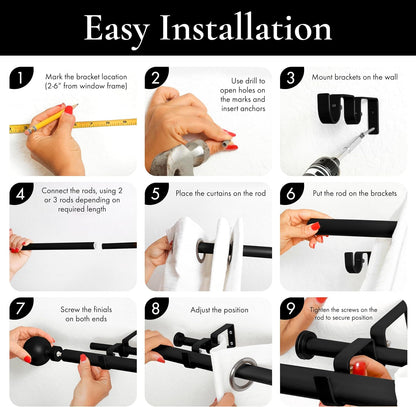 Easy Installation

1
Mark the bracket location (2-6" from window frame)

2
Use drill to open holes on the marks and insert anchors

3
Mount brackets on the wall

4
Connect the rods, using 2 or 3 rods depending on required length

5
Place the curtains on the rod

6
Put the rod on the brackets

7
Screw the finials on both ends

8
Adjust the position

9
Tighten the screws on the rod to secure position